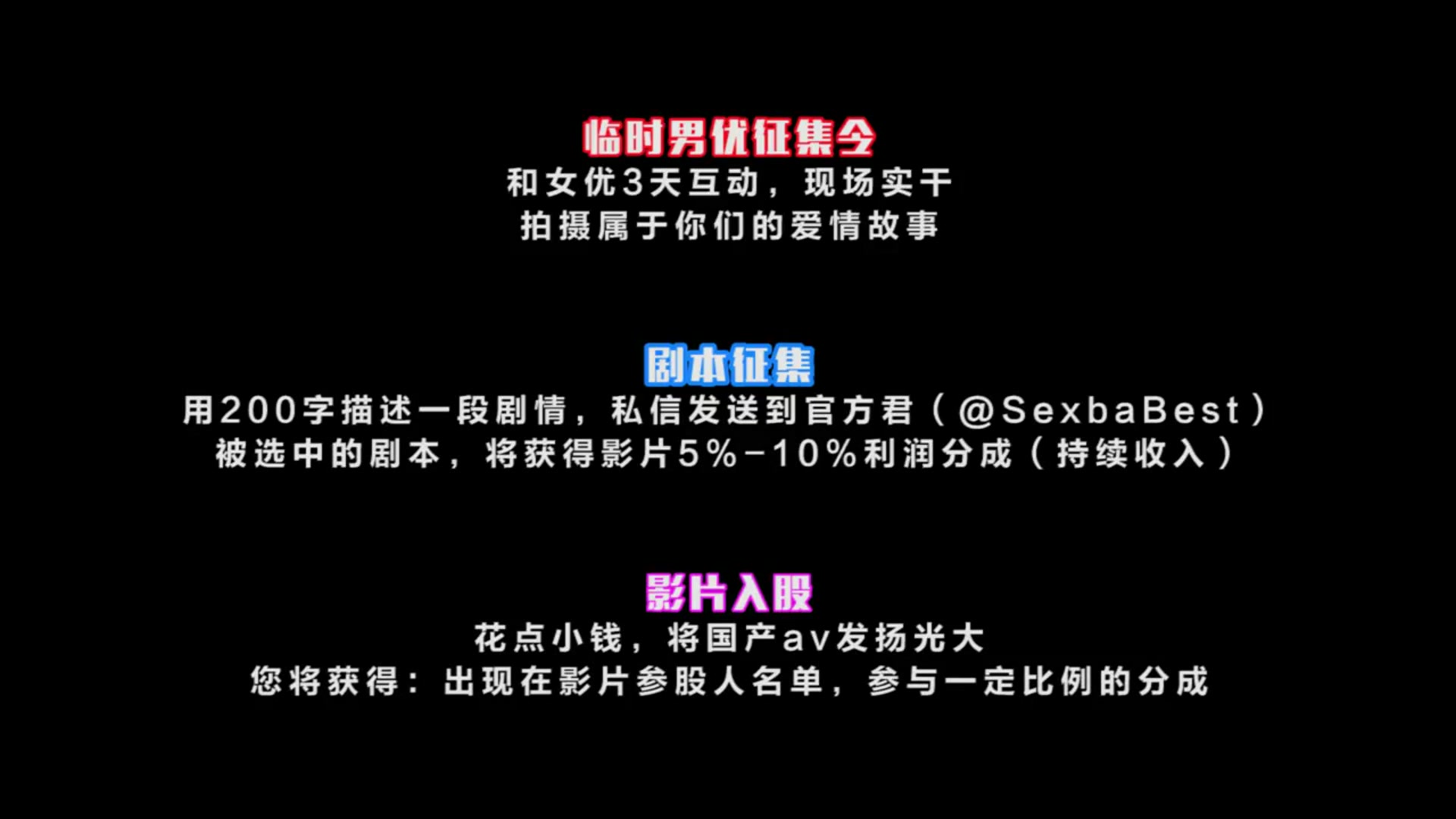 临时男优征集令
和女优3天互动，现场实干
拍摄属于你们的爱情故事

剧本征集
用200字描述一段剧情，私信发送到官方君（@SexbaBest）
被选中的剧本，将获得影片5%-10%利润分成（持续收入）

影片入股
花点小钱，将国产av发扬光大
您将获得：出现在影片参股人名单，参与一定比例的分成